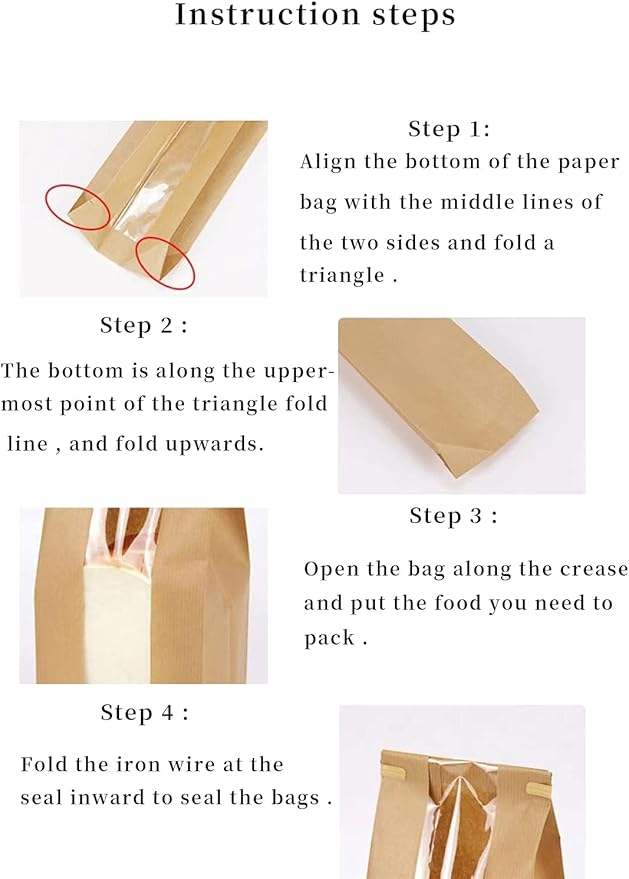 Instruction steps

Step 1:
Align the bottom of the paper bag with the middle lines of the two sides and fold a triangle .

Step 2 :
The bottom is along the uppermost point of the triangle fold line , and fold upwards.

Step 3 :
Open the bag along the crease and put the food you need to pack .

Step 4 :
Fold the iron wire at the seal inward to seal the bags .