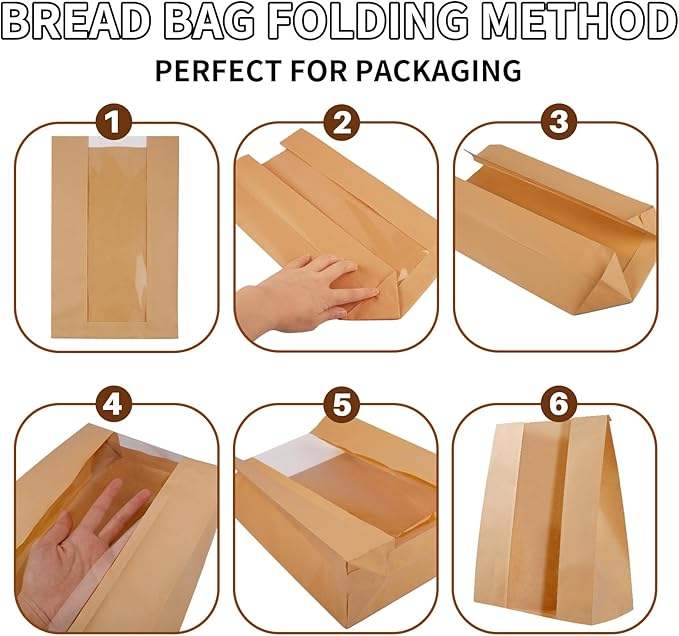 BREAD BAG FOLDING METHOD

PERFECT FOR PACKAGING

1

2

3

4

5

6