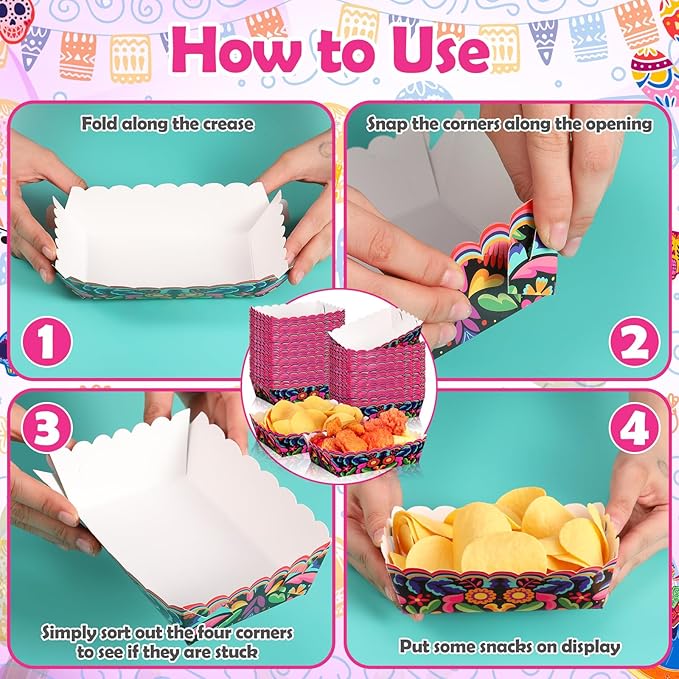 How to Use

Fold along the crease

1

Snap the corners along the opening

2

3

Simply sort out the four corners to see if they are stuck

4

Put some snacks on display