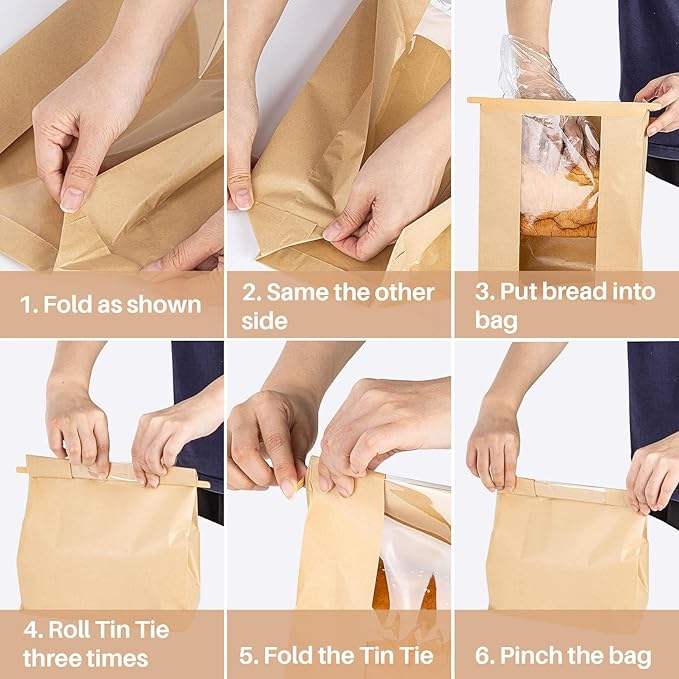 1. Fold as shown

2. Same the other side

3. Put bread into bag

4. Roll Tin Tie three times

5. Fold the Tin Tie

6. Pinch the bag