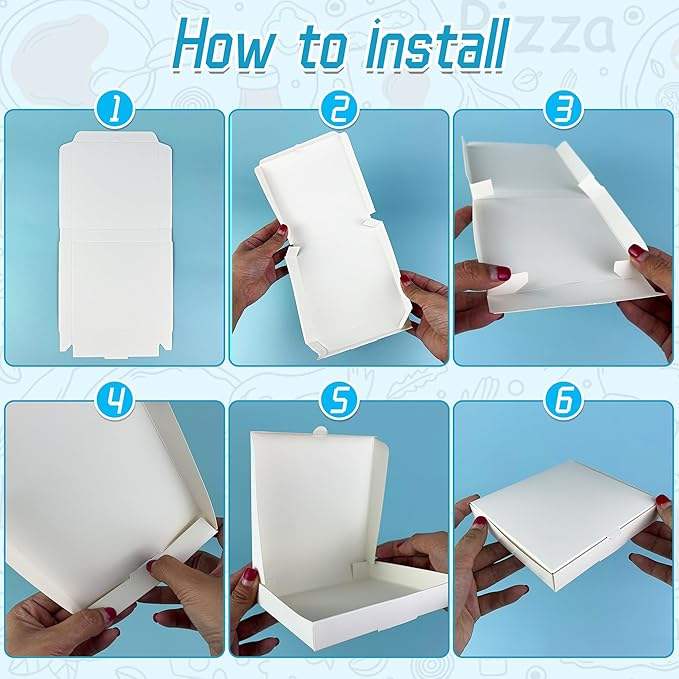 How to install

Pizza

1

2

3

4

5

6