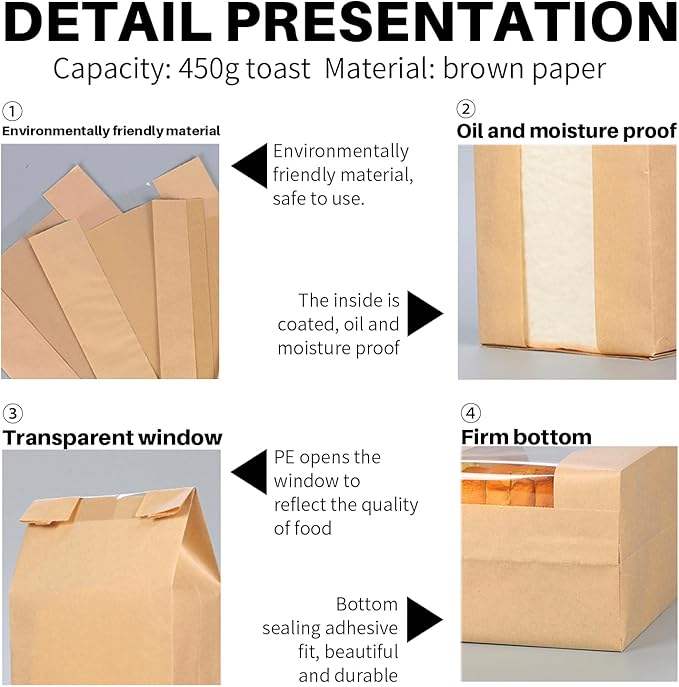 DETAIL PRESENTATION
Capacity: 450g toast Material: brown paper

①
Environmentally friendly material

Environmentally friendly material, safe to use.

②
Oil and moisture proof

The inside is coated, oil and moisture proof

③
Transparent window

PE opens the window to reflect the quality of food

④
Firm bottom

Bottom sealing adhesive fit, beautiful and durable