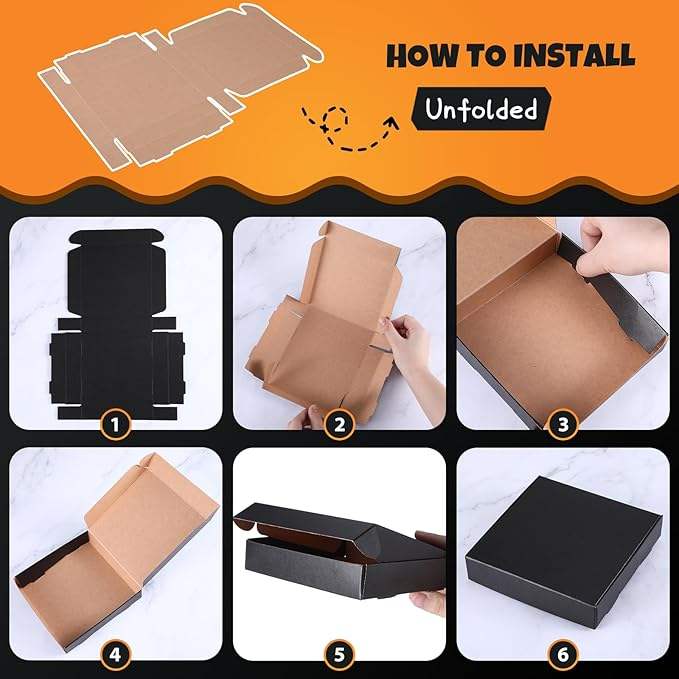 HOW TO INSTALL

Unfolded

1

2

3

4

5

6