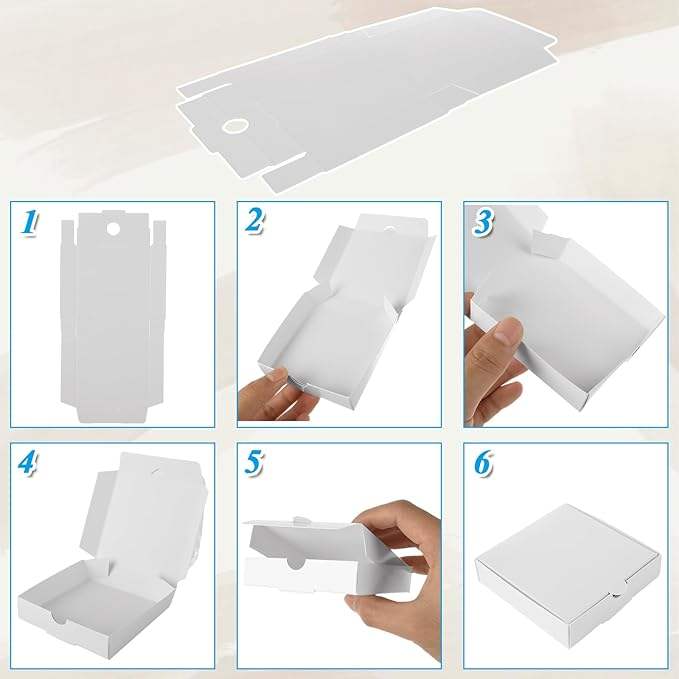 1
2
3
4
5
6